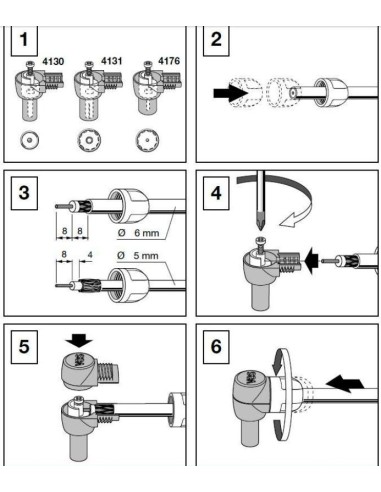 1
4130
4131
4176

2

3
8
8
Ø 6 mm
8
4
Ø 5 mm

4

5

6